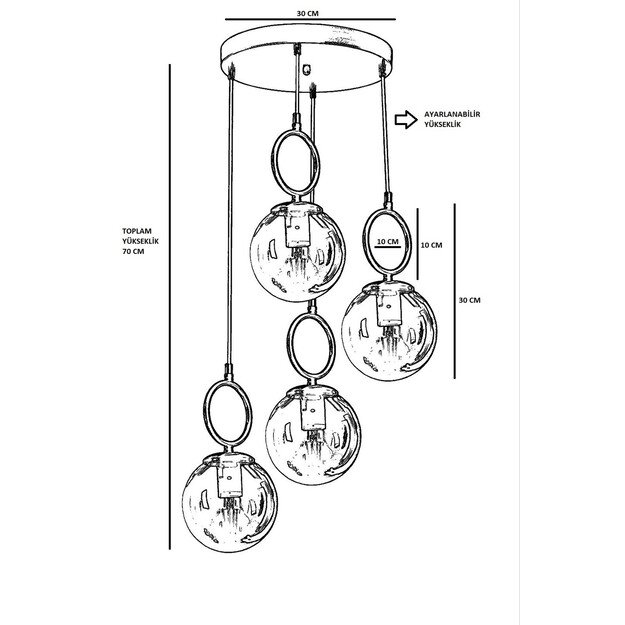 30 CM

AYARLANABİLİR YÜKSEKLİK

TOPLAM YÜKSEKLİK 70 CM

10 CM

10 CM

30 CM