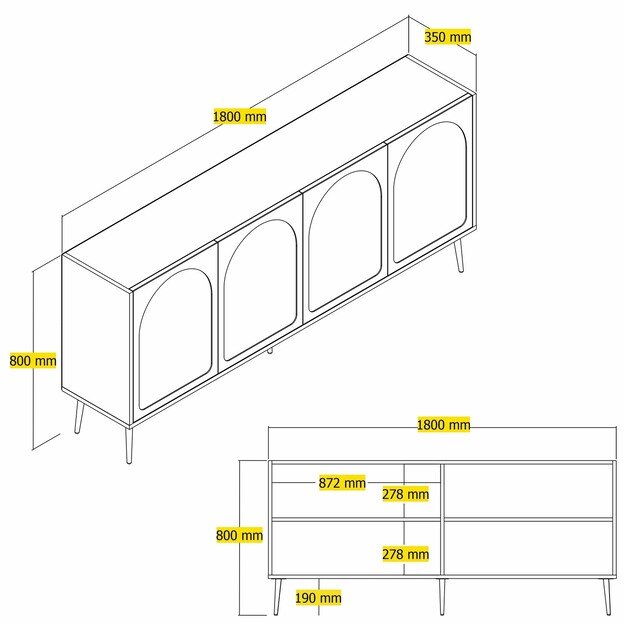 350 mm

1800 mm

800 mm

1800 mm

872 mm

278 mm

800 mm

278 mm

190 mm