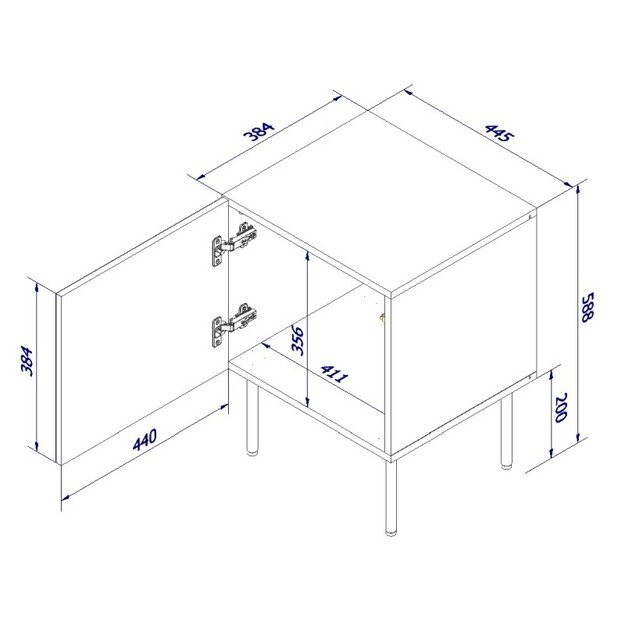 384
445
588
384
356
411
200
440