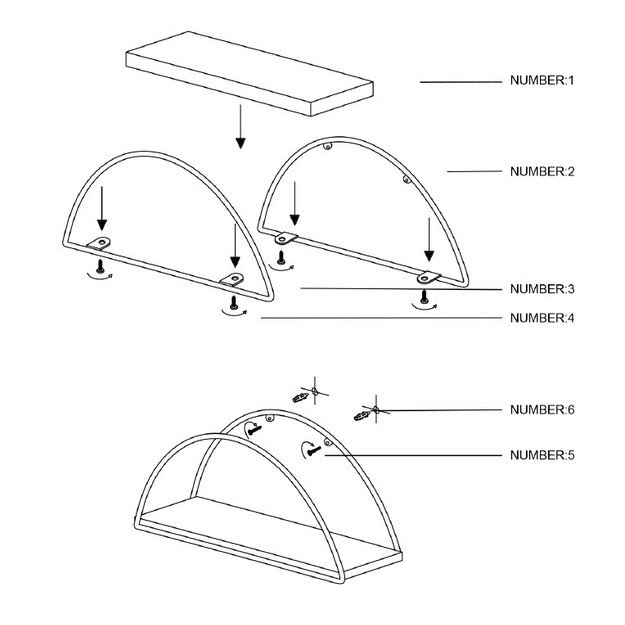 NUMBER:1

NUMBER:2

NUMBER:3

NUMBER:4

NUMBER:6

NUMBER:5