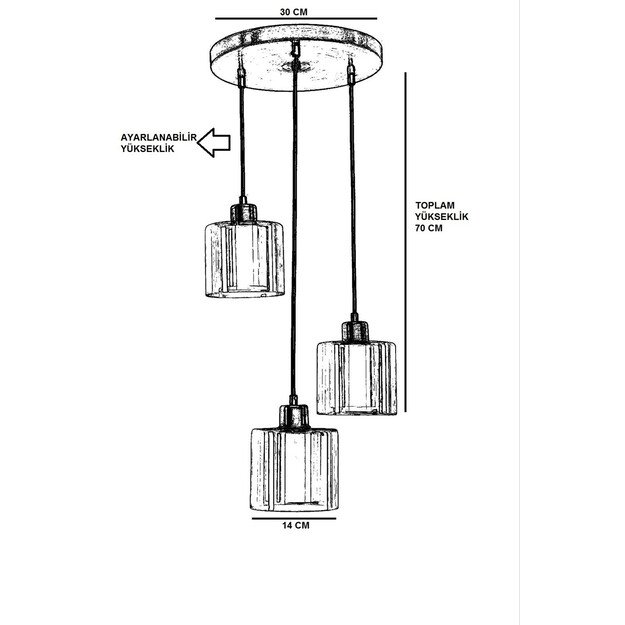 30 CM

AYARLANABİLİR
YÜKSEKLİK

TOPLAM
YÜKSEKLİK
70 CM

14 CM