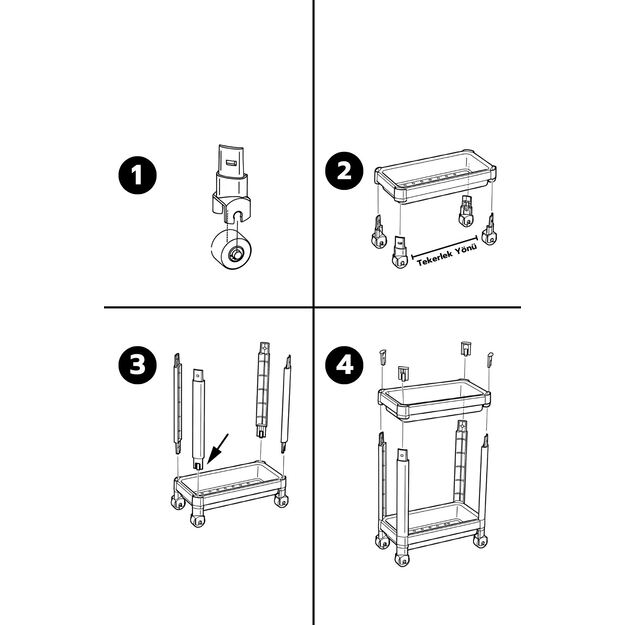 1

2

Tekerlek Yönü

3

4