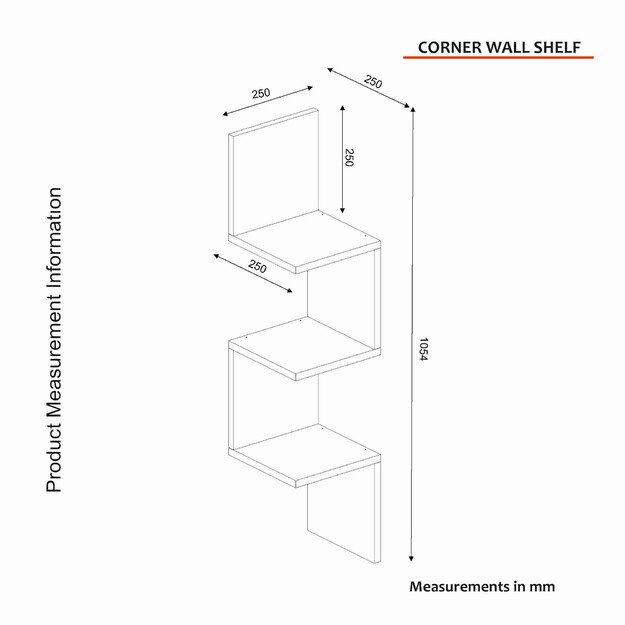 CORNER WALL SHELF

Product Measurement Information

250

250

250

250

1054

Measurements in mm