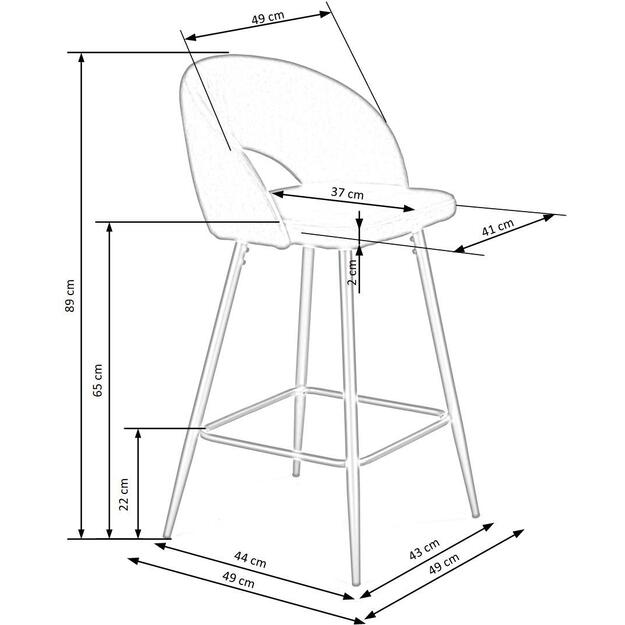 49 cm
37 cm
41 cm
2 cm
89 cm
65 cm
22 cm
44 cm
49 cm
43 cm
49 cm