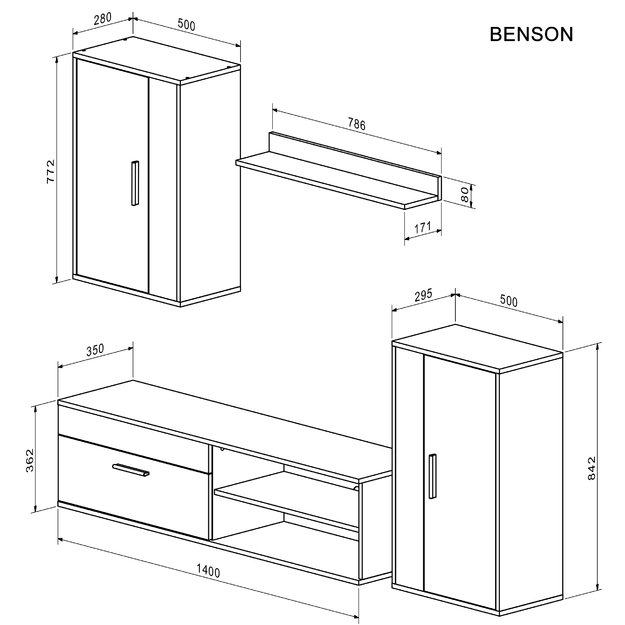 BENSON

280
500
772
786
80
171
295
500
350
362
842
1400